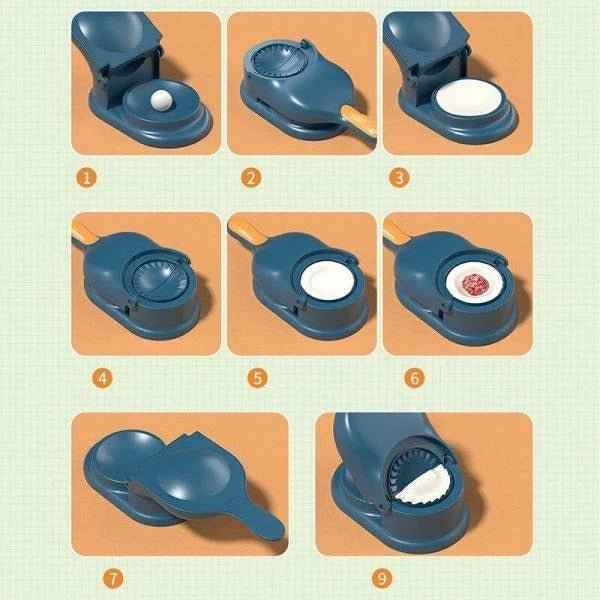 1
2
3
4
5
6
7
9