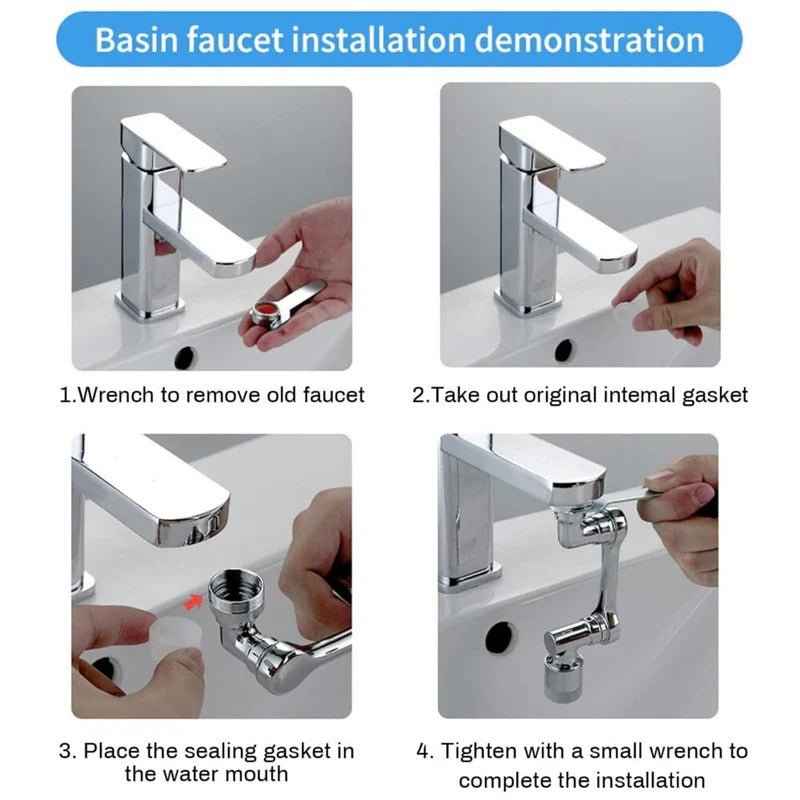 Basin faucet installation demonstration

1.Wrench to remove old faucet

2.Take out original intemal gasket

3. Place the sealing gasket in the water mouth

4. Tighten with a small wrench to complete the installation