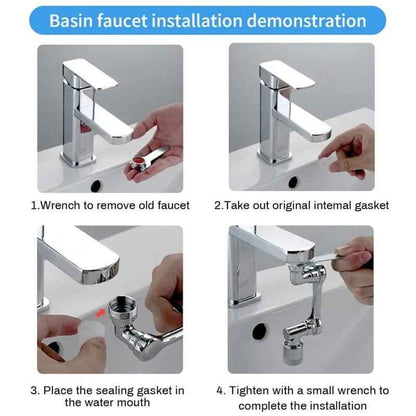 Basin faucet installation demonstration

1.Wrench to remove old faucet

2.Take out original intemal gasket

3. Place the sealing gasket in the water mouth

4. Tighten with a small wrench to complete the installation